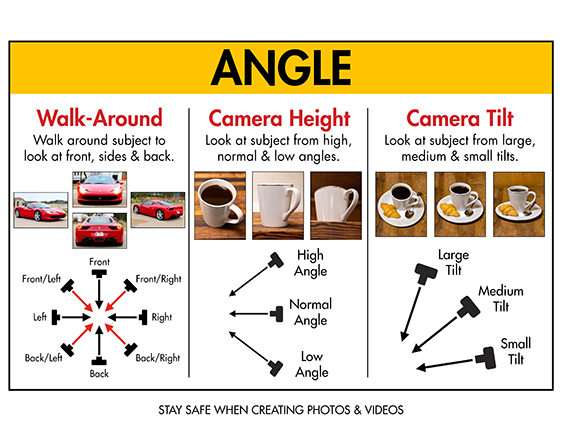 ANGLE

Walk-Around
Walk around subject to look at front, sides & back.

Front
Front/Left
Front/Right
Left
Right
Back/Left
Back/Right
Back

Camera Height
Look at subject from high, normal & low angles.

High Angle
Normal Angle
Low Angle

Camera Tilt
Look at subject from large, medium & small tilts.

Large Tilt
Medium Tilt
Small Tilt

STAY SAFE WHEN CREATING PHOTOS & VIDEOS