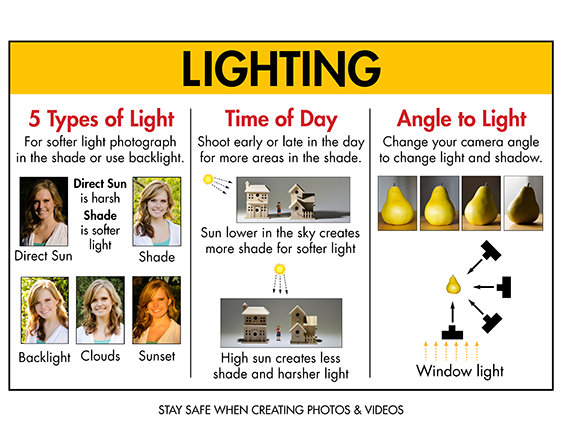 LIGHTING

5 Types of Light

For softer light photograph in the shade or use backlight.

Direct Sun is harsh Shade is softer light

Direct Sun

Shade

Backlight

Clouds

Sunset

Time of Day

Shoot early or late in the day for more areas in the shade.

Sun lower in the sky creates more shade for softer light

High sun creates less shade and harsher light

Angle to Light

Change your camera angle to change light and shadow.

Window light

STAY SAFE WHEN CREATING PHOTOS & VIDEOS