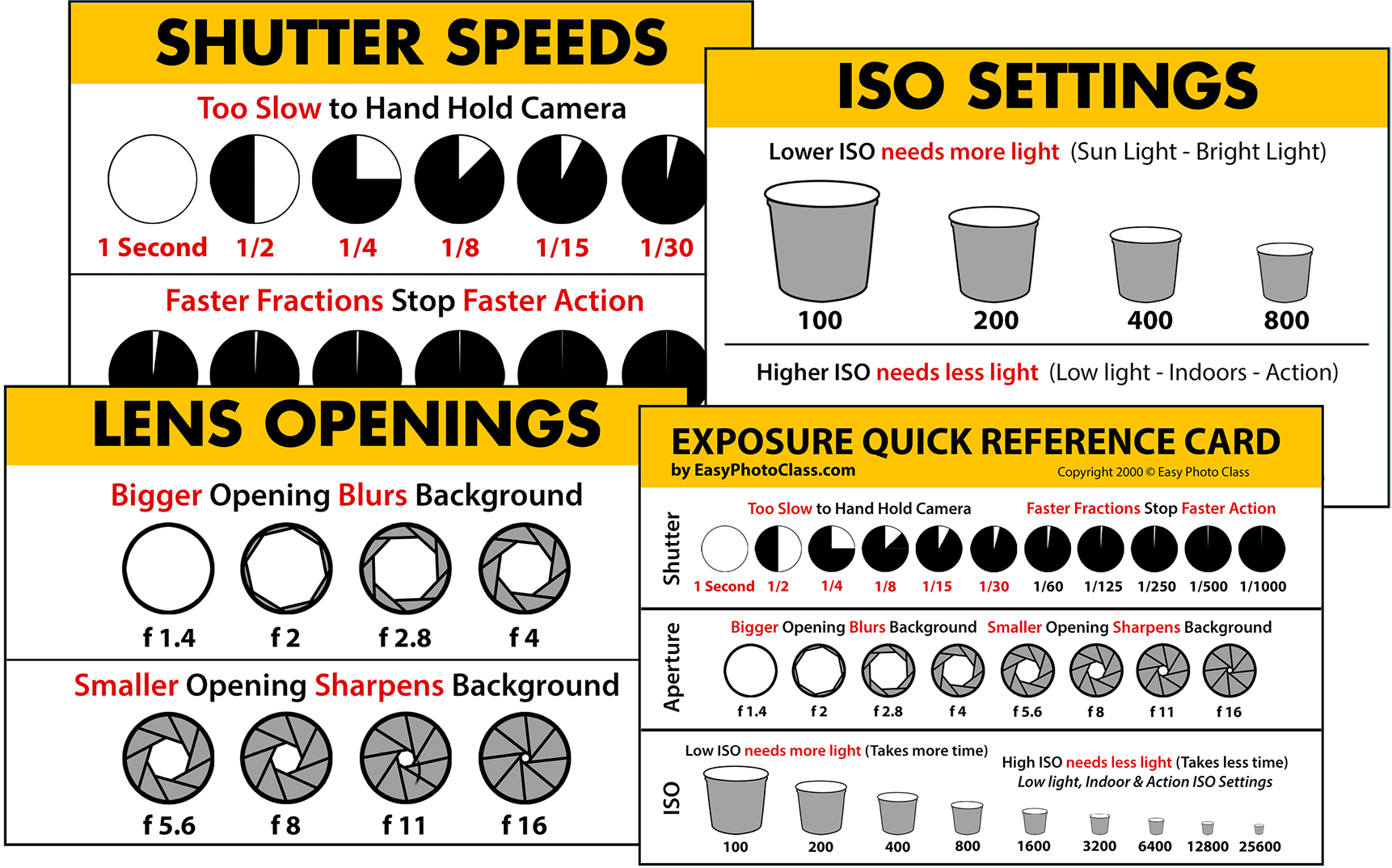 SHUTTER SPEEDS

Too Slow to Hand Hold Camera

1 Second 1/2 1/4 1/8 1/15 1/30

Faster Fractions Stop Faster Action

ISO SETTINGS

Lower ISO needs more light (Sun Light - Bright Light)

100 200 400 800

Higher ISO needs less light (Low light - Indoors - Action)

LENS OPENINGS

Bigger Opening Blurs Background

f 1.4 f 2 f 2.8 f 4

Smaller Opening Sharpens Background

f 5.6 f 8 f 11 f 16

EXPOSURE QUICK REFERENCE CARD
by EasyPhotoClass.com
Copyright 2000 © Easy Photo Class

Shutter

Too Slow to Hand Hold Camera Faster Fractions Stop Faster Action

1 Second 1/2 1/4 1/8 1/15 1/30 1/60 1/125 1/250 1/500 1/1000

Aperture

Bigger Opening Blurs Background Smaller Opening Sharpens Background

f 1.4 f 2 f 2.8 f 4 f 5.6 f 8 f 11 f 16

ISO

Low ISO needs more light (Takes more time)

High ISO needs less light (Takes less time)
Low light, Indoor & Action ISO Settings

100 200 400 800 1600 3200 6400 12800 25600